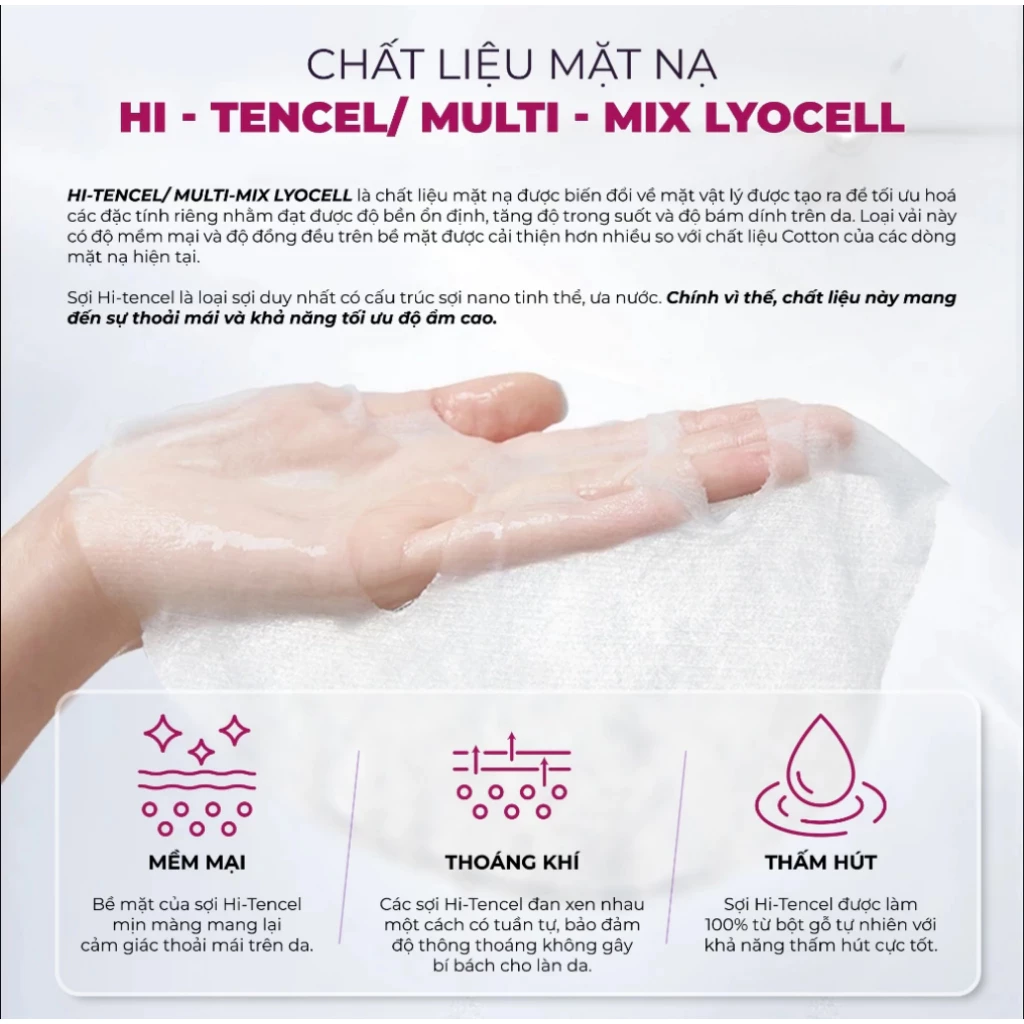 CHẤT LIỆU MẶT NẠ
HI - TENCEL/ MULTI - MIX LYOCELL

HI-TENCEL/ MULTI-MIX LYOCELL là chất liệu mặt nạ được biến đổi về mặt vật lý được tạo ra để tối ưu hoá các đặc tính riêng nhằm đạt được độ bền ổn định, tăng độ trong suốt và độ bám dính trên da. Loại vải này có độ mềm mại và độ đồng đều trên bề mặt được cải thiện hơn nhiều so với chất liệu Cotton của các dòng mặt nạ hiện tại.

Sợi Hi-tencel là loại sợi duy nhất có cấu trúc sợi nano tinh thể, ưa nước. Chính vì thế, chất liệu này mang đến sự thoải mái và khả năng tối ưu độ ẩm cao.

MỀM MẠI
Bề mặt của sợi Hi-Tencel mịn màng mang lại cảm giác thoải mái trên da.

THOÁNG KHÍ
Các sợi Hi-Tencel đan xen nhau một cách có tuần tự, bảo đảm độ thông thoáng không gây bí bách cho làn da.

THẤM HÚT
Sợi Hi-Tencel được làm 100% từ bột gỗ tự nhiên với khả năng thấm hút cực tốt.